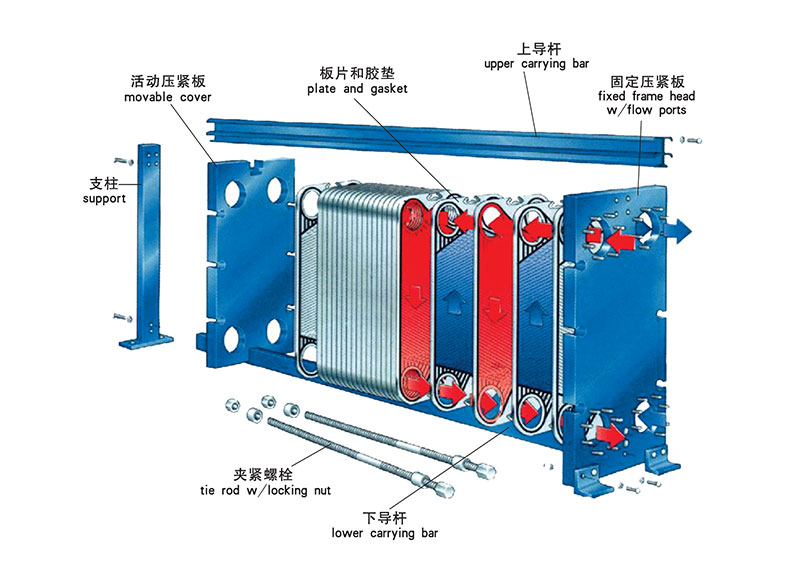 上导杆
upper carrying bar

活动压紧板
movable cover

板片和胶垫
plate and gasket

固定压紧板
fixed frame head
w/flow ports

支柱
support

夹紧螺栓
tie rod w/locking nut

下导杆
lower carrying bar